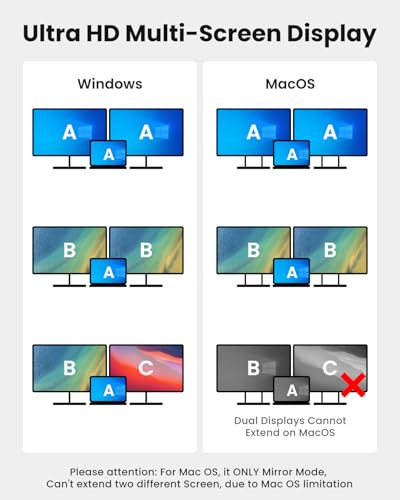 Ultra HD Multi-Screen Display

Windows

A A A

B B A

B C A

MacOS

A A A

B B A

B C A

Dual Displays Cannot Extend on MacOS

Please attention: For Mac OS, it ONLY Mirror Mode, Can't extend two different Screen, due to Mac OS limitation